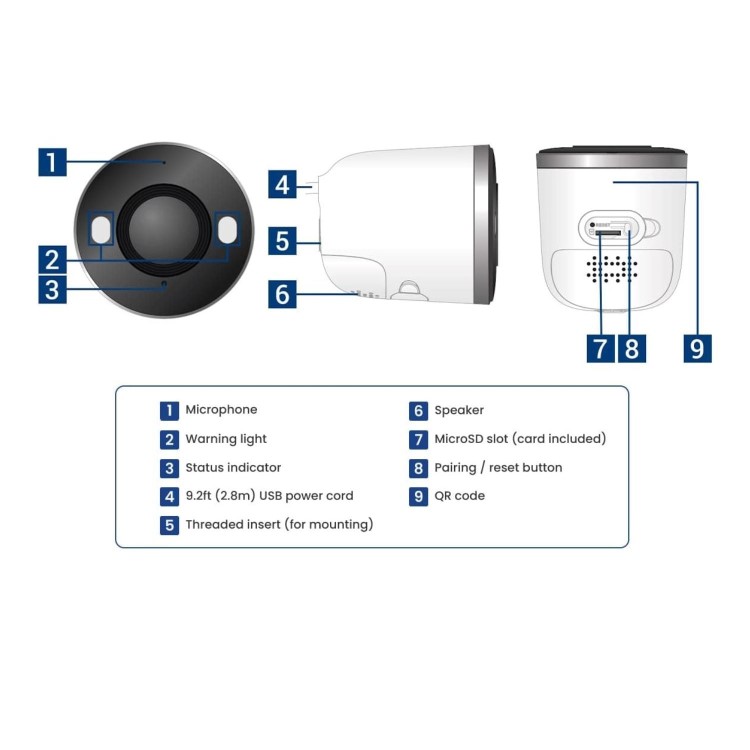 1
2
3
4
5
6
RESET
7 8
9

1 Microphone
2 Warning light
3 Status indicator
4 9.2ft (2.8m) USB power cord
5 Threaded insert (for mounting)

6 Speaker
7 MicroSD slot (card included)
8 Pairing / reset button
9 QR code