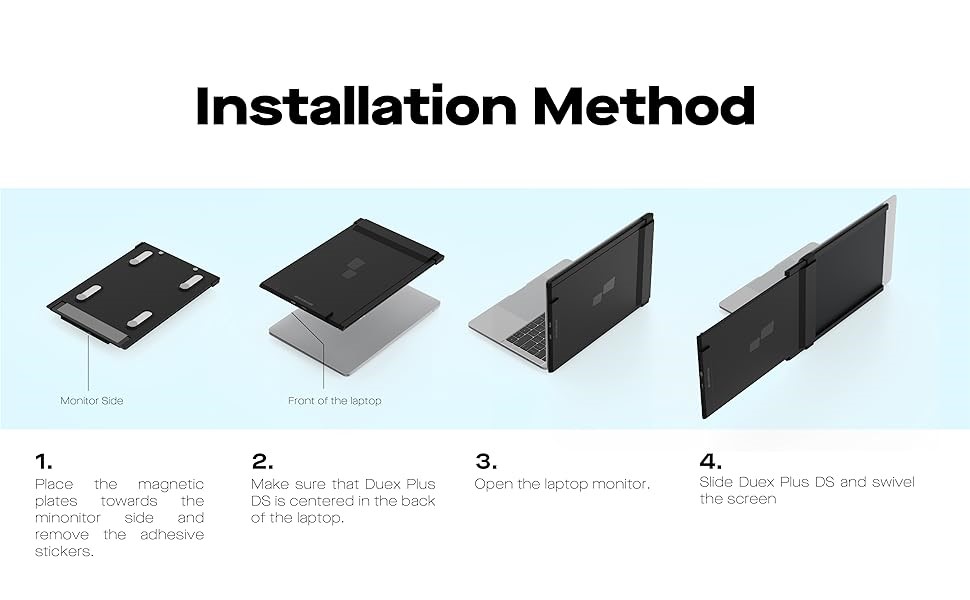 Installation Method

Monitor Side

Front of the laptop

1.
Place the magnetic plates towards the minonitor side and remove the adhesive stickers.

2.
Make sure that Duex Plus DS is centered in the back of the laptop.

3.
Open the laptop monitor.

4.
Slide Duex Plus DS and swivel the screen